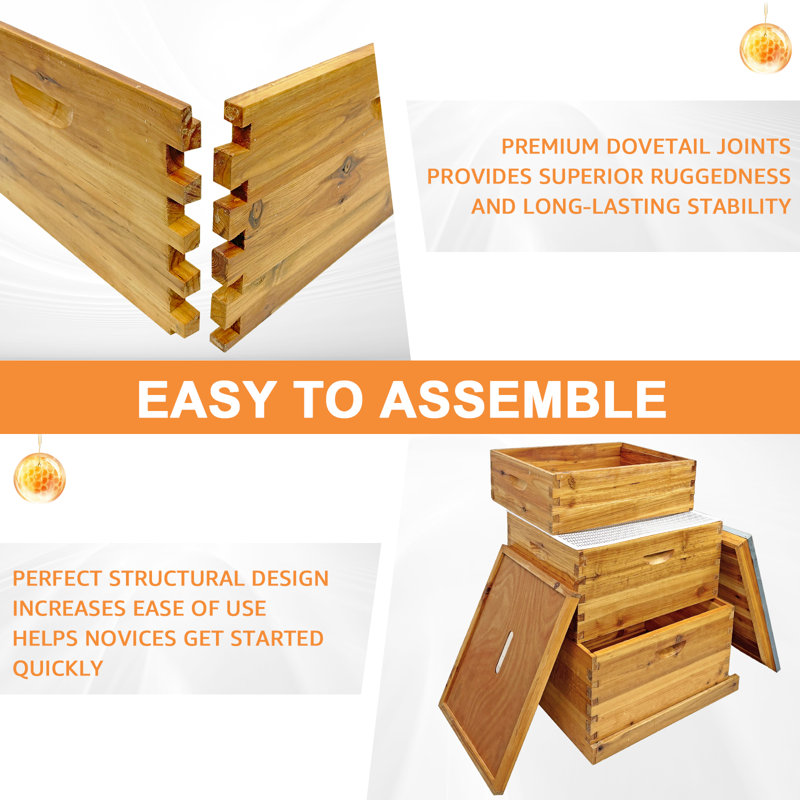 PREMIUM DOVETAIL JOINTS
PROVIDES SUPERIOR RUGGEDNESS
AND LONG-LASTING STABILITY

EASY TO ASSEMBLE

PERFECT STRUCTURAL DESIGN
INCREASES EASE OF USE
HELPS NOVICES GET STARTED
QUICKLY